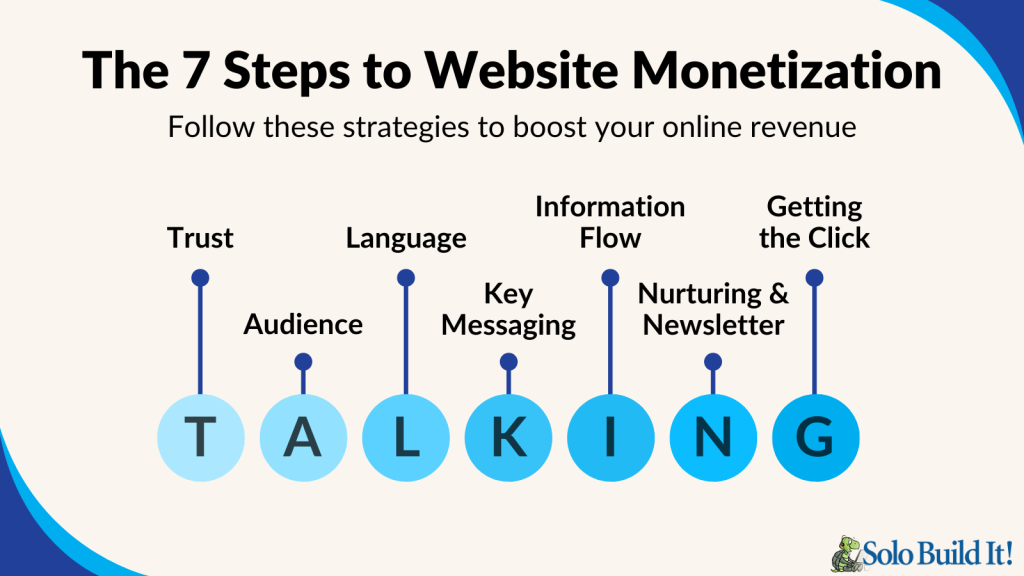 The 7 Steps to Website Monetization

Follow these strategies to boost your online revenue

Trust

Audience

Language

Key Messaging

Information Flow

Nurturing & Newsletter

Getting the Click

T A L K I N G

Solo Build It!