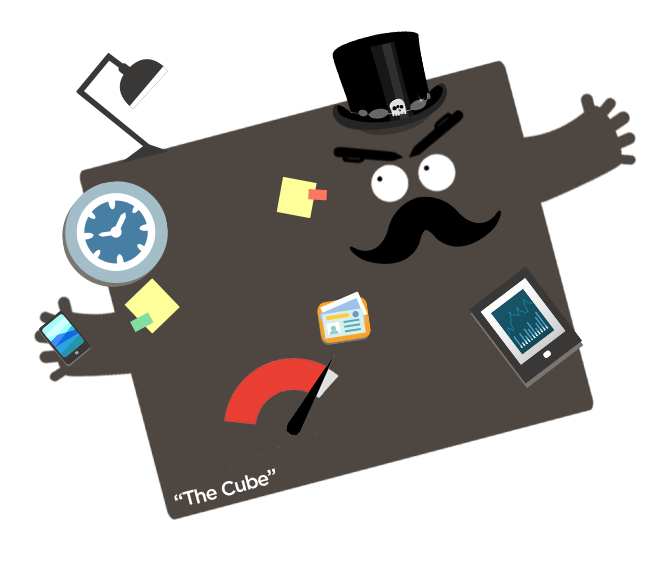 “The Cube”